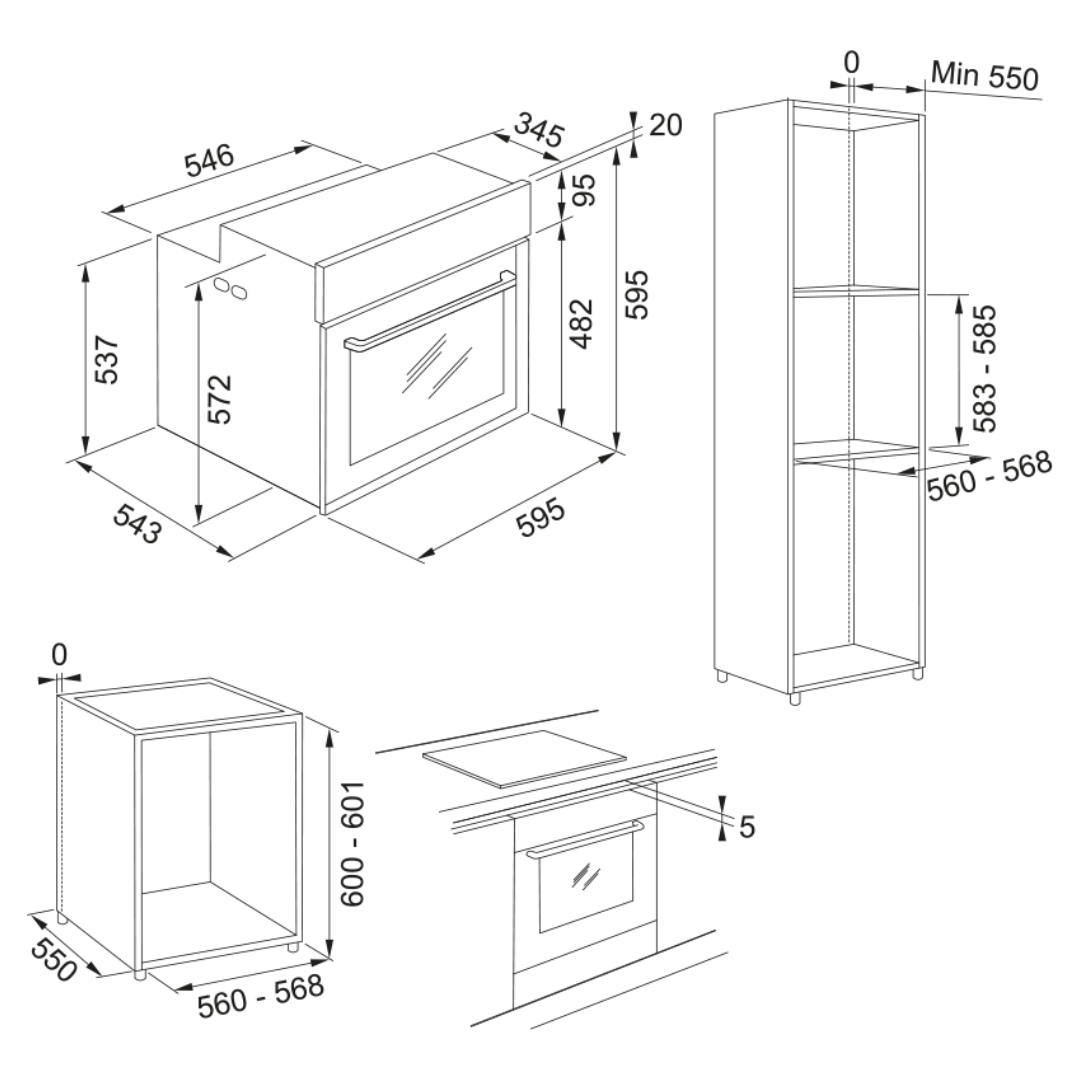 546
345
20
95
595
482
537
572
543
595

0
Min 550
583 - 585
560 - 568

0
600 - 601
550
560 - 568

5